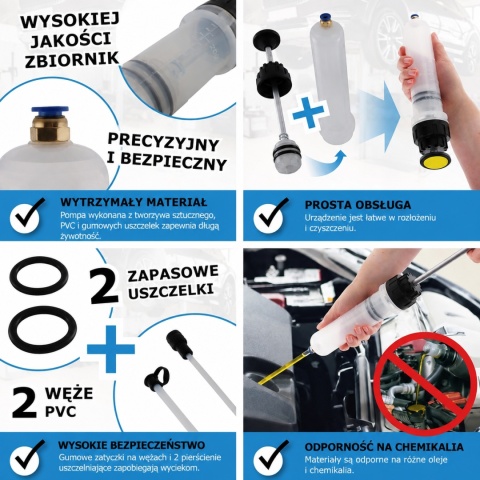 WYSOKIEJ JAKOŚCI ZBIORNIK

PRECYZYJNY I BEZPIECZNY

WYTRZYMAŁY MATERIAŁ
Pompa wykonana z tworzywa sztucznego, PVC i gumowych uszczelek zapewnia długą żywotność.

PROSTA OBSŁUGA
Urządzenie jest łatwe w rozłożeniu i czyszczeniu.

2 ZAPASOWE USZCZELKI

2 WĘŻE PVC

WYSOKIE BEZPIECZEŃSTWO
Gumowe zatyczki na wężach i 2 pierścienie uszczelniające zapobiegają wyciekom.

ODPORNOŚĆ NA CHEMIKALIA
Materiały są odporne na różne oleje i chemikalia.