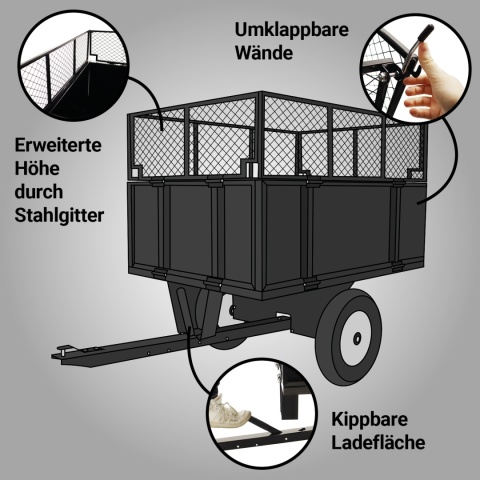 Umklappbare Wände

Erweiterte Höhe durch Stahlgitter

Kippbare Ladefläche