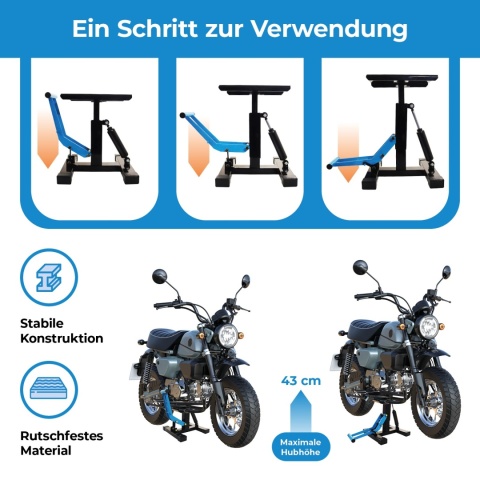 Ein Schritt zur Verwendung

Stabile Konstruktion

Rutschfestes Material

43 cm

Maximale Hubhöhe