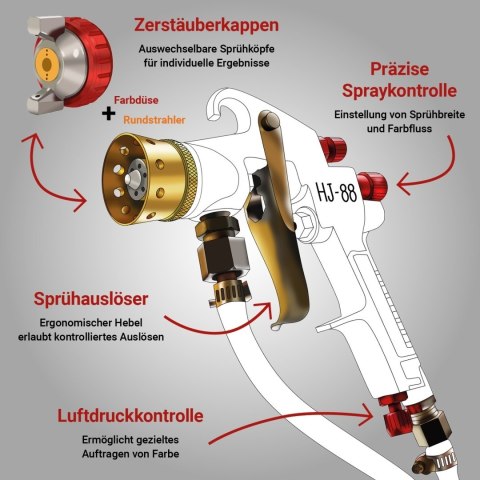 Zerstäuberkappen

Auswechselbare Sprühköpfe für individuelle Ergebnisse

Farbdüse
+
Rundstrahler

Präzise Spraykontrolle

Einstellung von Sprühbreite und Farbfluss

HJ-88

Sprühauslöser

Ergonomischer Hebel erlaubt kontrolliertes Auslösen

Luftdruckkontrolle

Ermöglicht gezieltes Auftragen von Farbe