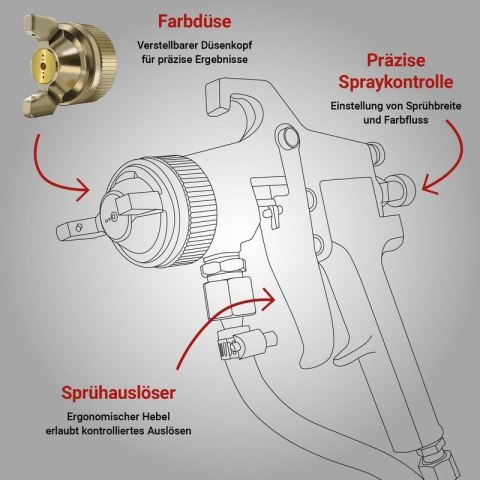 Farbdüse

Verstellbarer Düsenkopf für präzise Ergebnisse

Präzise Spraykontrolle

Einstellung von Sprühbreite und Farbfluss

Sprühauslöser

Ergonomischer Hebel erlaubt kontrolliertes Auslösen