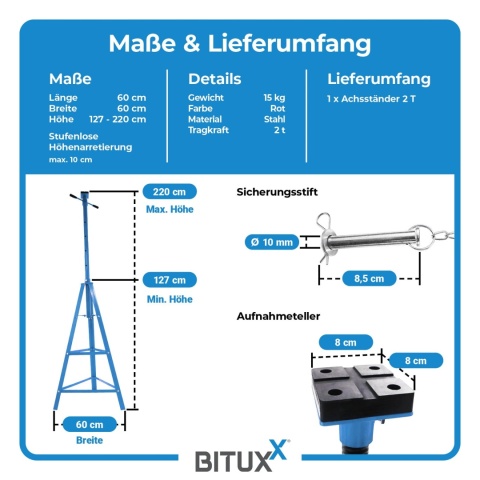 Maße & Lieferumfang

Maße

Länge 60 cm
Breite 60 cm
Höhe 127 - 220 cm

Stufenlose Höhenarretierung
max. 10 cm

Details

Gewicht 15 kg
Farbe Rot
Material Stahl
Tragkraft 2 t

Lieferumfang

1 x Achsständer 2 T

220 cm
Max. Höhe

127 cm
Min. Höhe

60 cm
Breite

Sicherungsstift

Ø 10 mm

8,5 cm

Aufnahmeteller

8 cm

8 cm

BITUXX