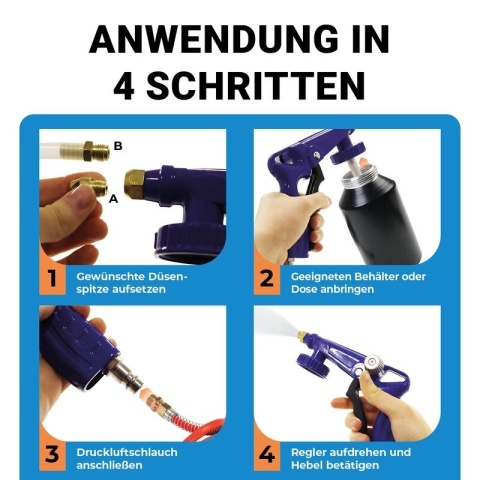 ANWENDUNG IN 4 SCHRITTEN

B

A

1 Gewünschte Düsenspitze aufsetzen

2 Geeigneten Behälter oder Dose anbringen

3 Druckluftschlauch anschließen

4 Regler aufdrehen und Hebel betätigen